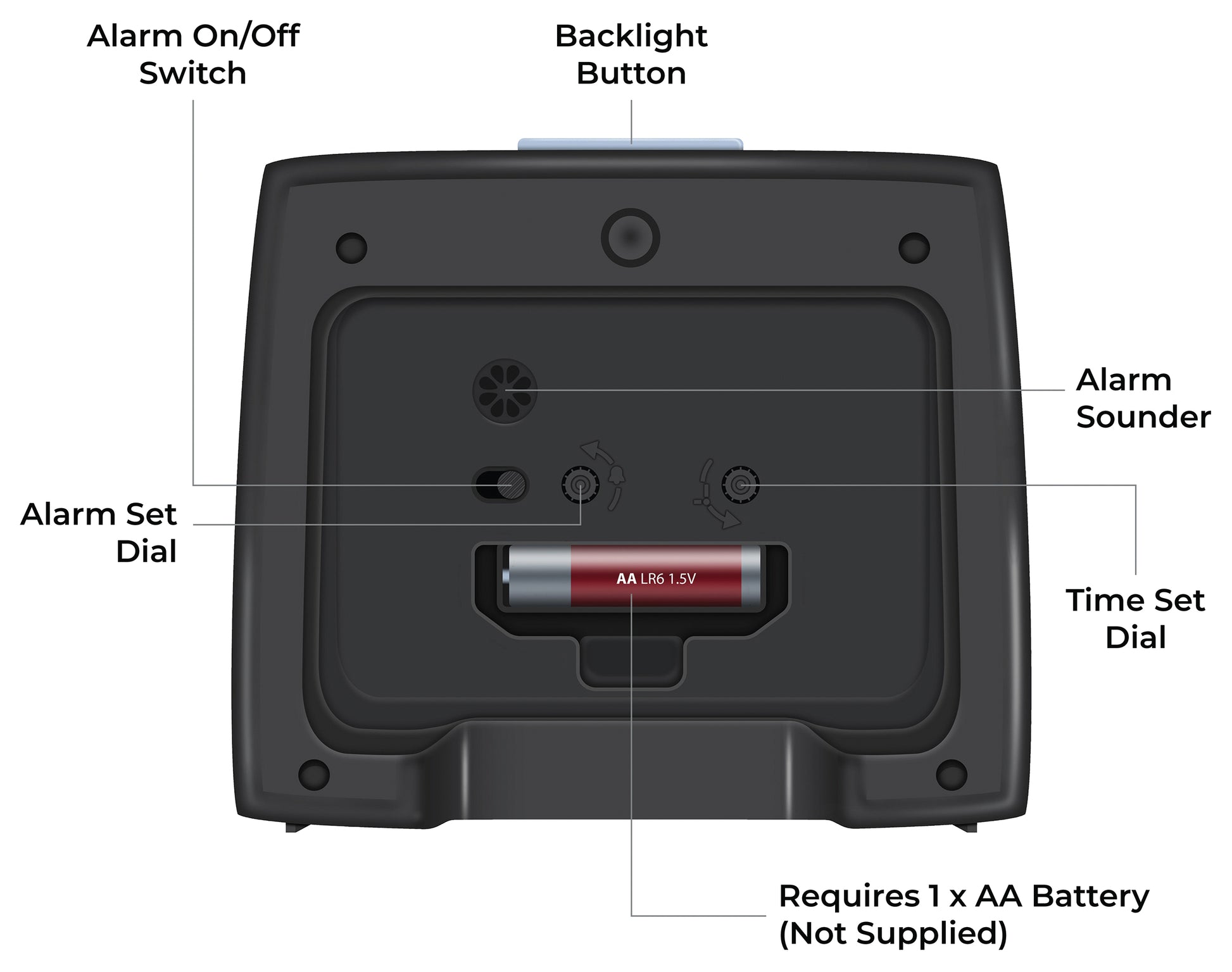 Alarm On/Off Switch

Backlight Button

Alarm Sounder

Alarm Set Dial

AA LR6 1.5V

Time Set Dial

Requires 1 x AA Battery (Not Supplied)