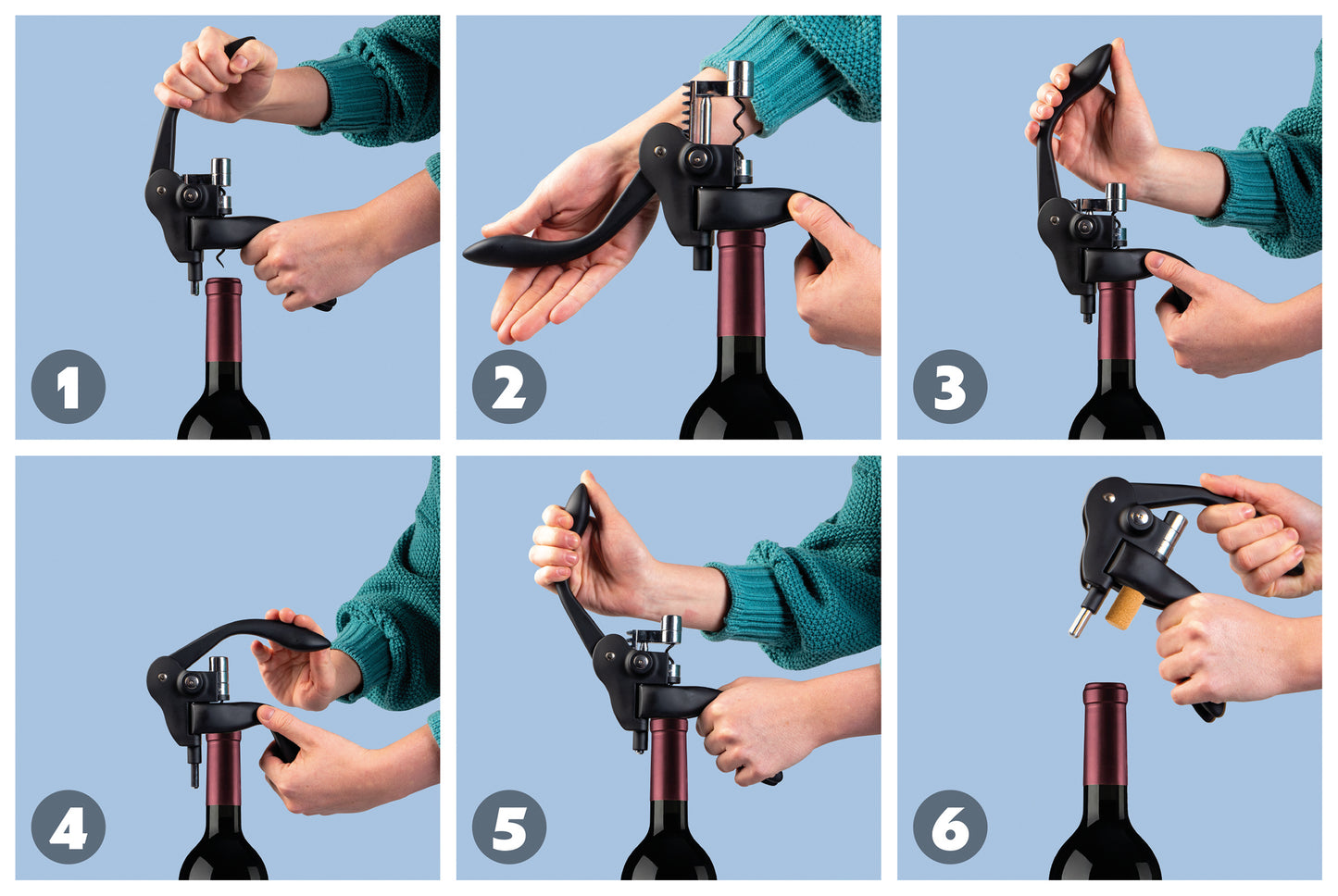 1

2

3

4

5

6